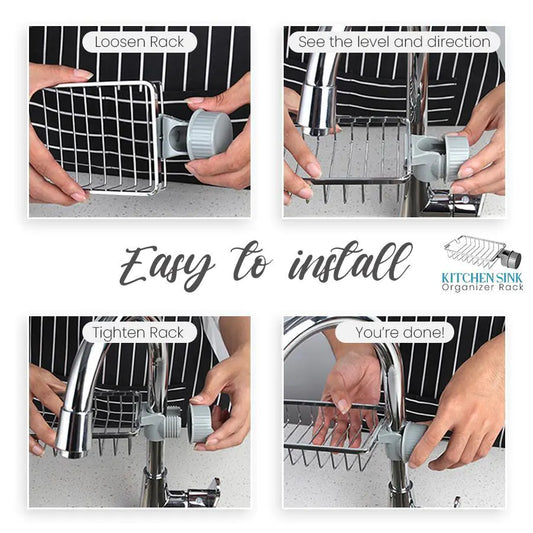 Loosen Rack

See the level and direction

Easy to install

KITCHEN SINK
Organizer Rack

Tighten Rack

You're done!